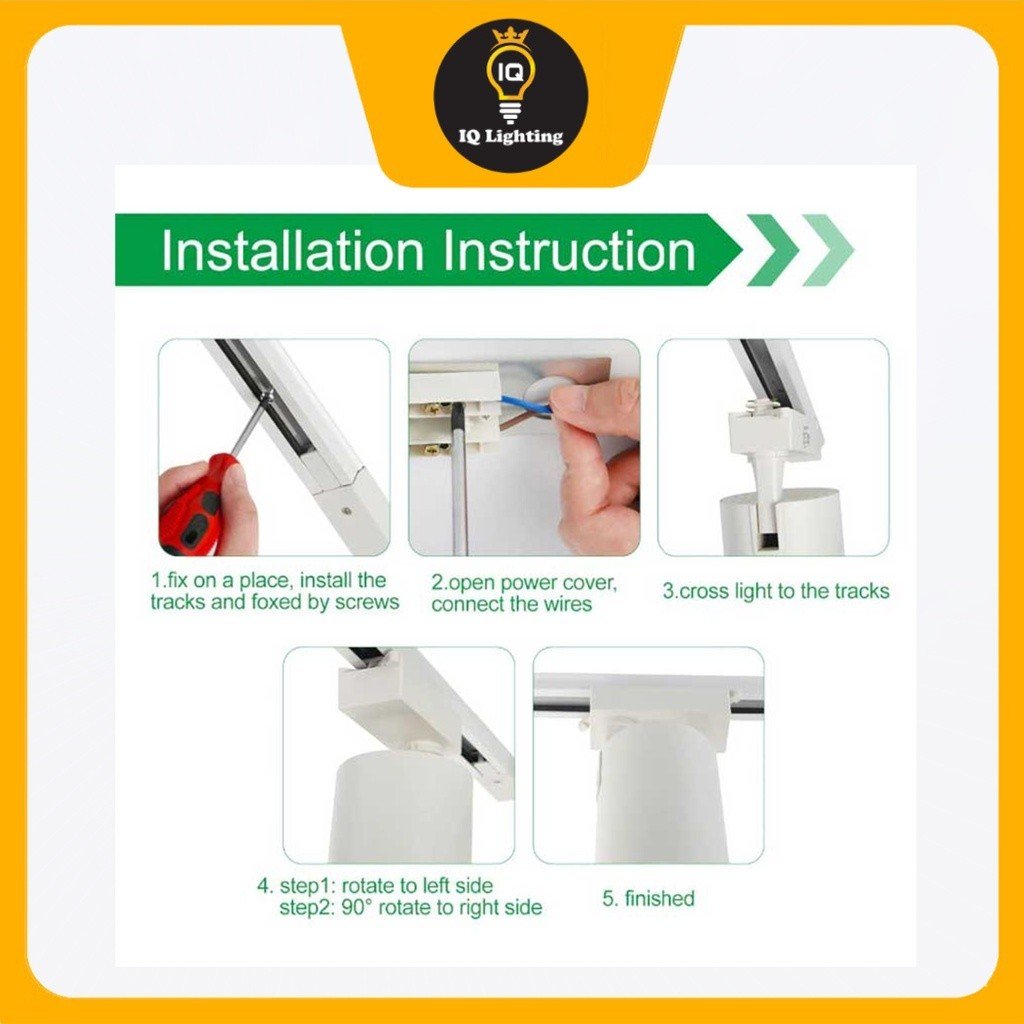 IQ
IQ Lighting

Installation Instruction

1.fix on a place, install the tracks and foxed by screws

2.open power cover, connect the wires

3.cross light to the tracks

4. step1: rotate to left side
step2: 90° rotate to right side

5. finished