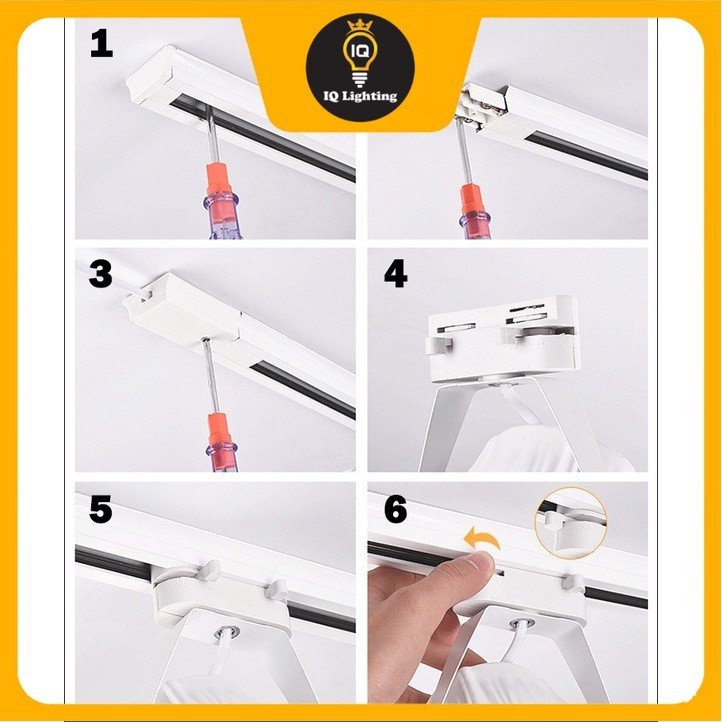 1

IQ
IQ Lighting

3

4

5

6