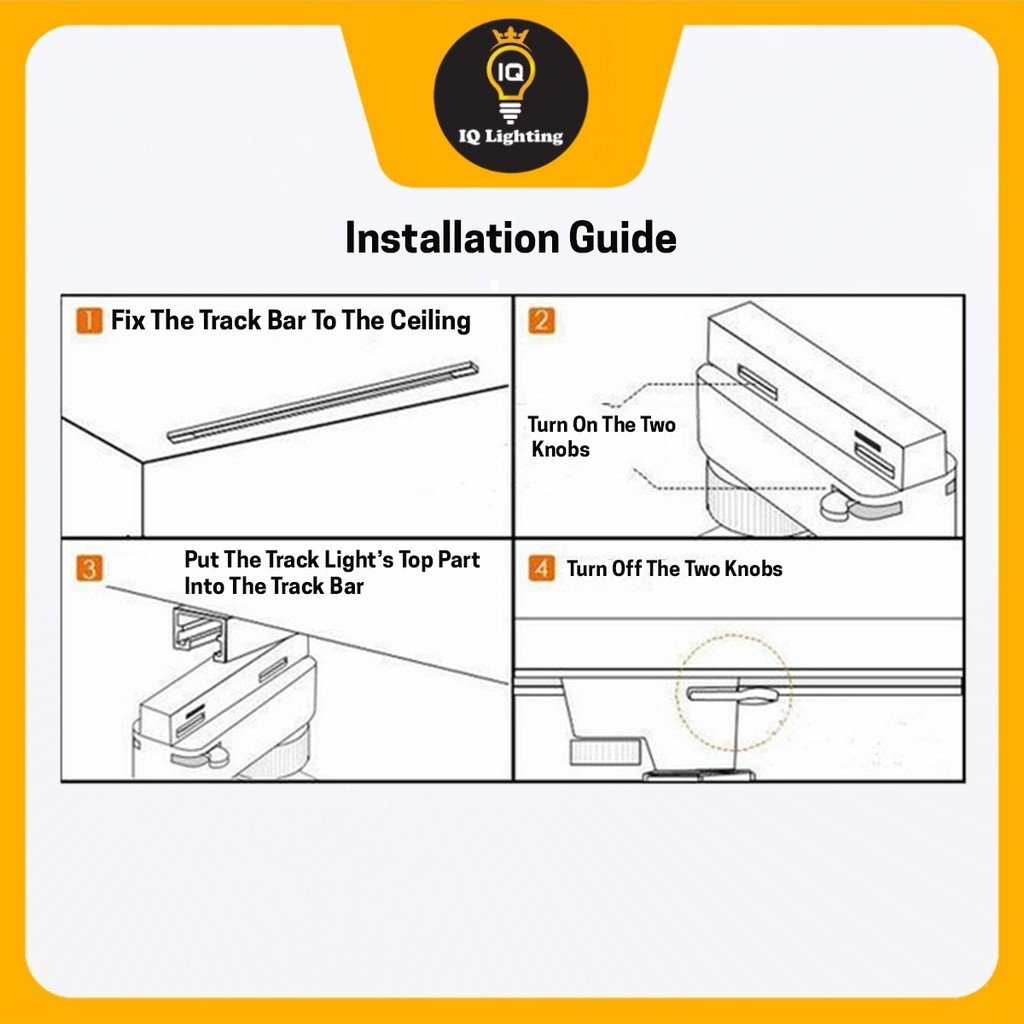 IQ
IQ Lighting

Installation Guide

1 Fix The Track Bar To The Ceiling

2 Turn On The Two Knobs

3 Put The Track Light's Top Part Into The Track Bar

4 Turn Off The Two Knobs