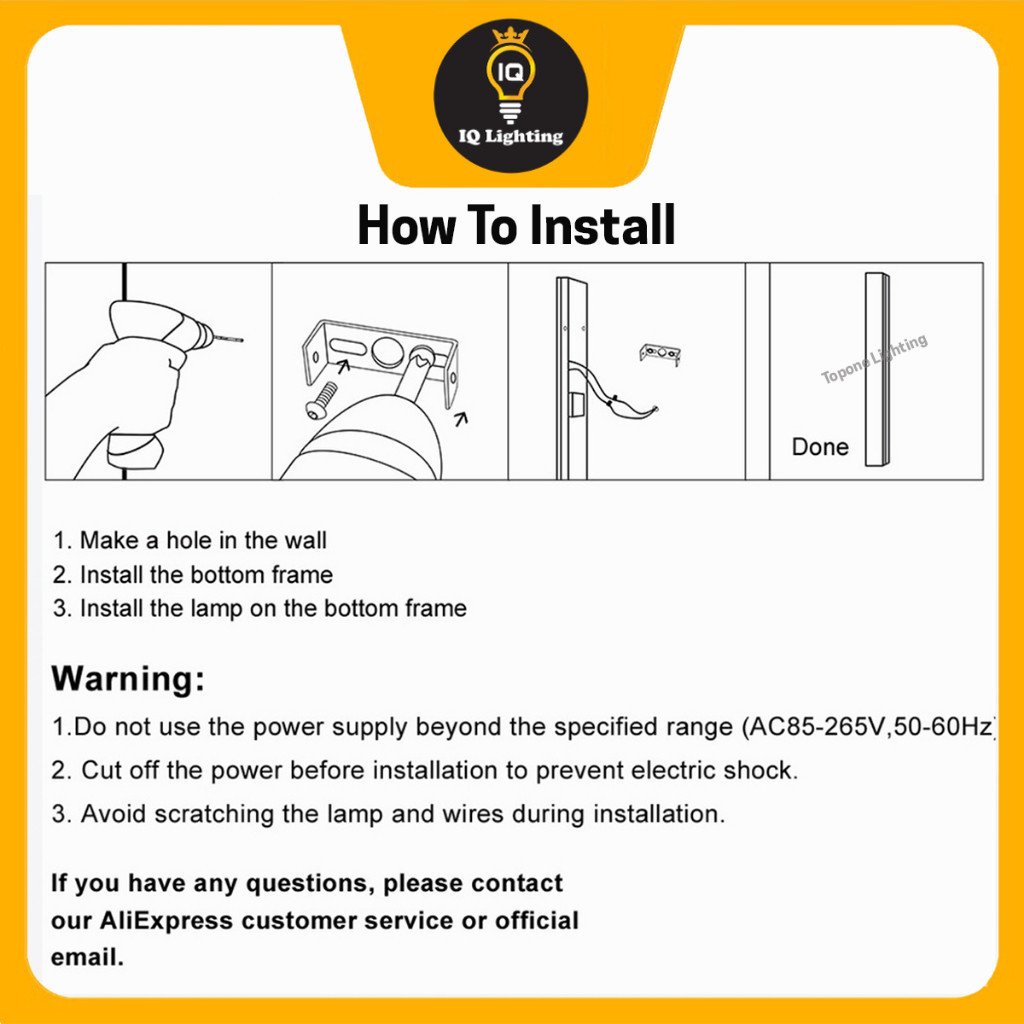 IQ
IQ Lighting

How To Install

Topone Lighting

Done

1. Make a hole in the wall
2. Install the bottom frame
3. Install the lamp on the bottom frame

Warning:

1.Do not use the power supply beyond the specified range (AC85-265V,50-60Hz)
2. Cut off the power before installation to prevent electric shock.
3. Avoid scratching the lamp and wires during installation.

If you have any questions, please contact our AliExpress customer service or official email.