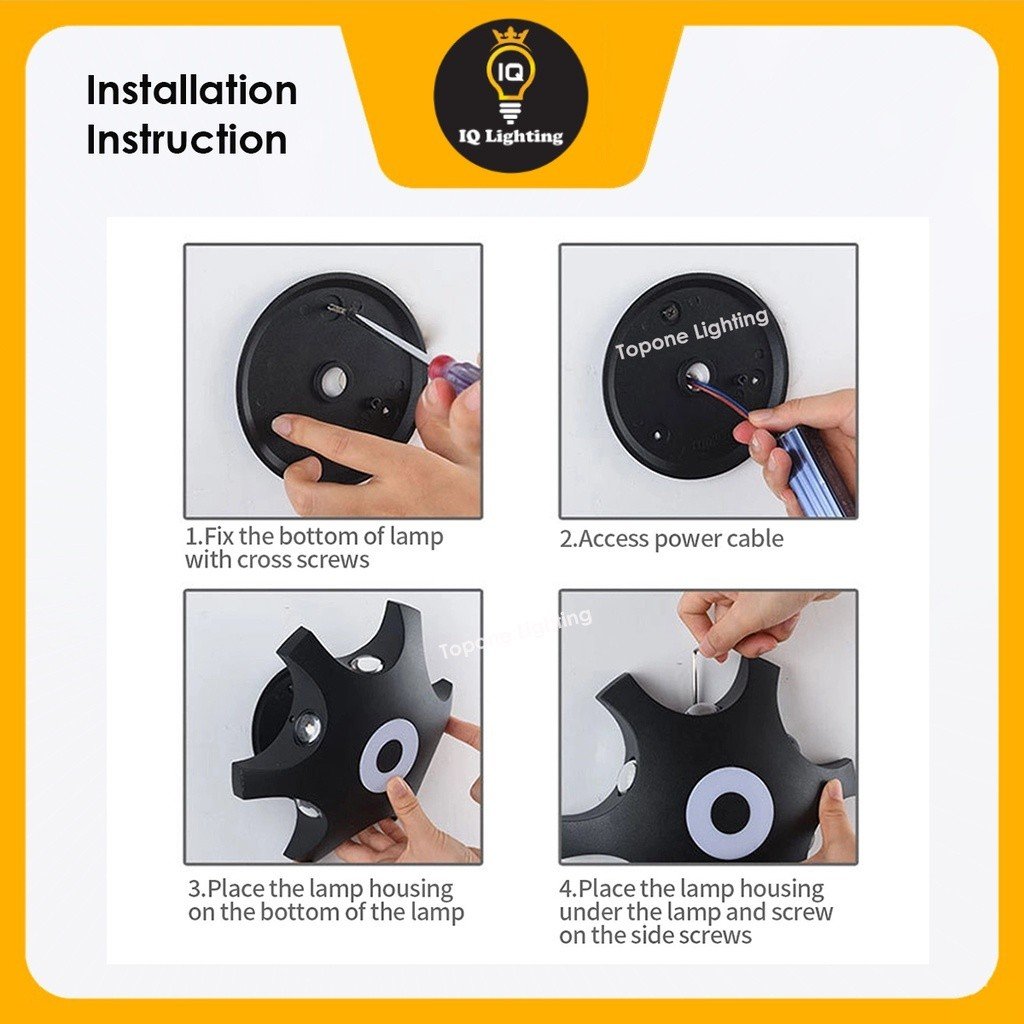 Installation Instruction

IQ
IQ Lighting

Topone Lighting

1.Fix the bottom of lamp with cross screws

2.Access power cable

Topone Lighting

3.Place the lamp housing on the bottom of the lamp

4.Place the lamp housing under the lamp and screw on the side screws