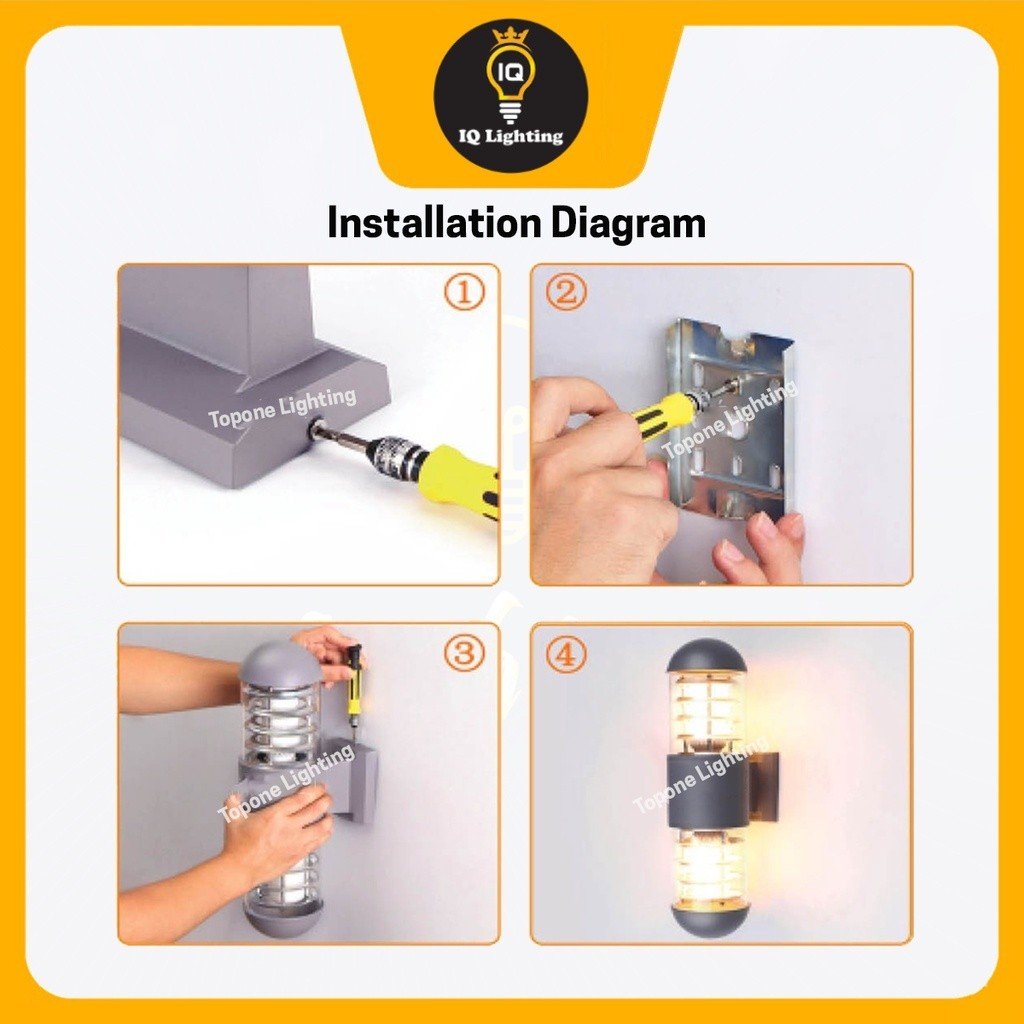 IQ
IQ Lighting

Installation Diagram

①
Topone Lighting

②
Topone Lighting

③
Topone Lighting

④
Topone Lighting