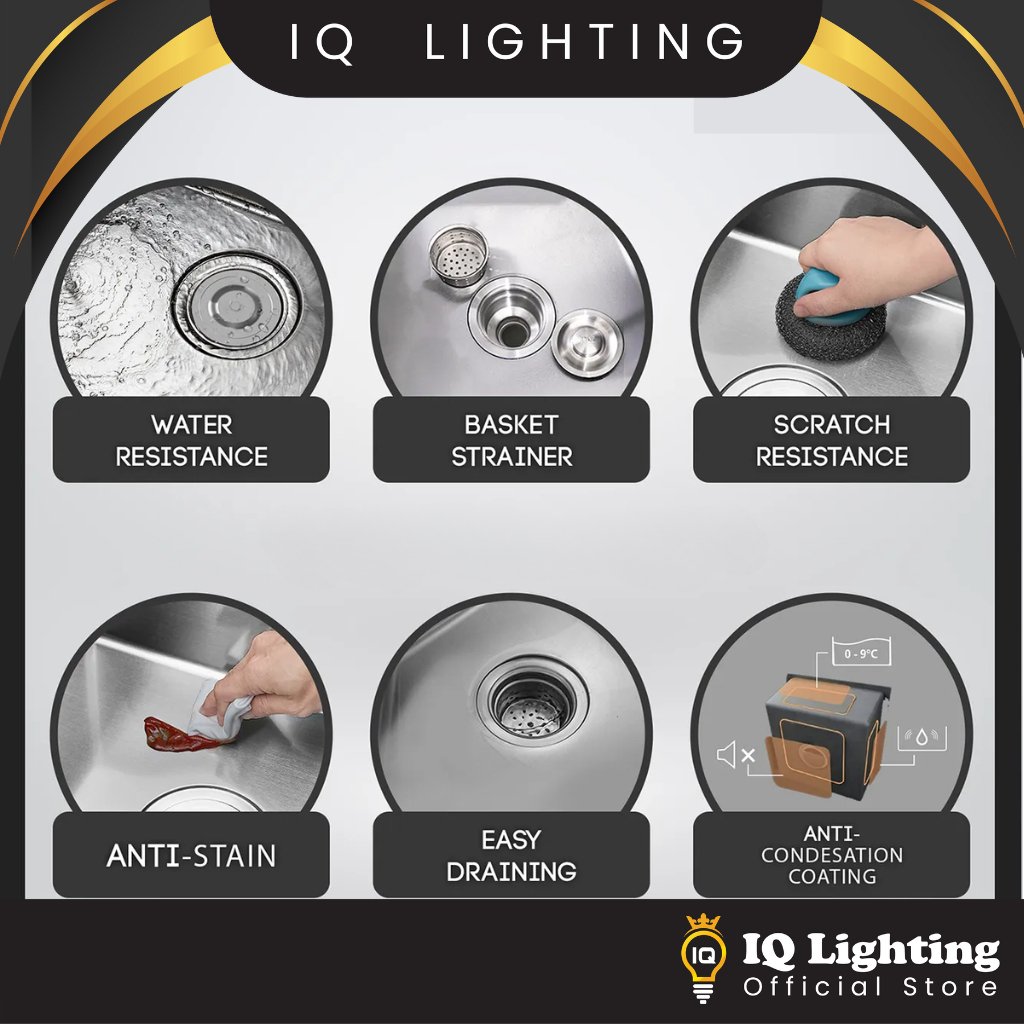 IQ LIGHTING

WATER RESISTANCE

BASKET STRAINER

SCRATCH RESISTANCE

ANTI-STAIN

EASY DRAINING

0 - 9°C

ANTI-CONDESATION COATING

IQ

IQ Lighting
Official Store