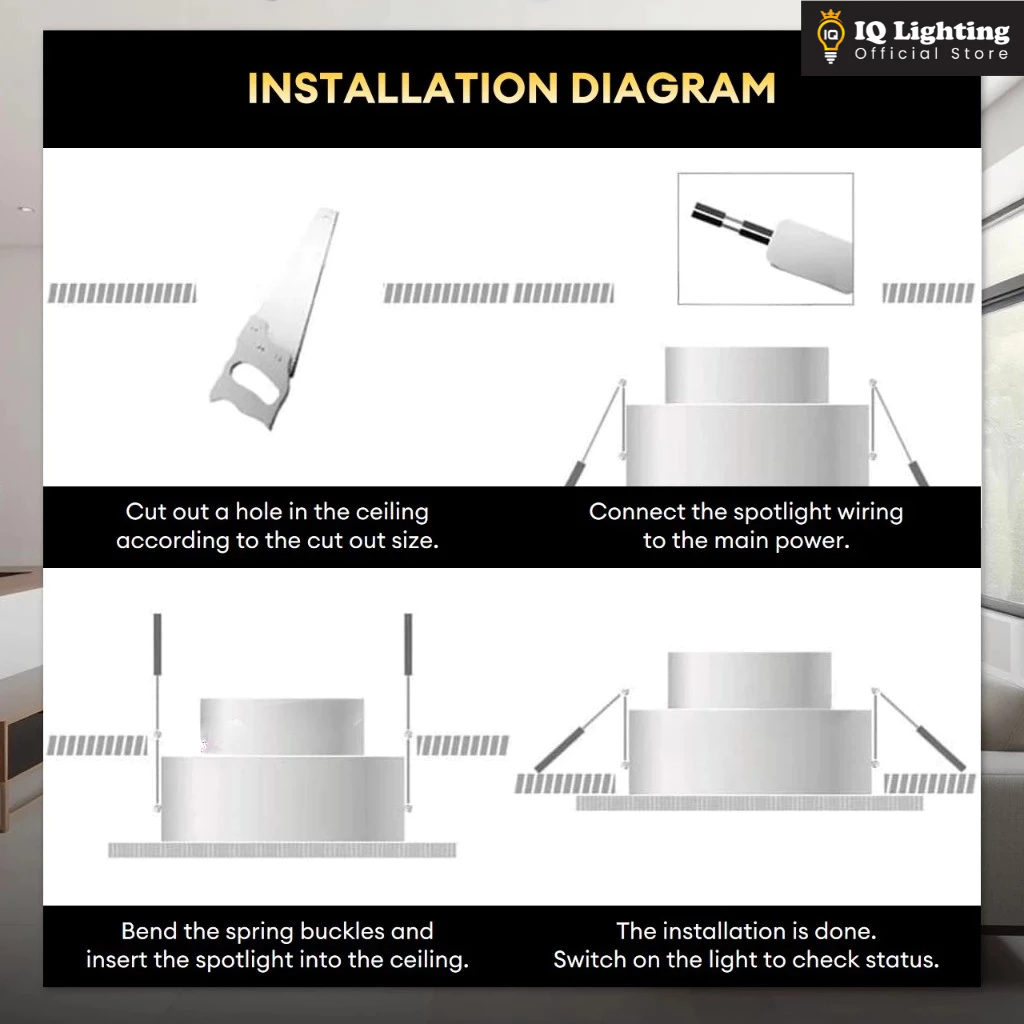 IQ Lighting
Official Store

INSTALLATION DIAGRAM

Cut out a hole in the ceiling according to the cut out size.

Connect the spotlight wiring to the main power.

Bend the spring buckles and insert the spotlight into the ceiling.

The installation is done. Switch on the light to check status.