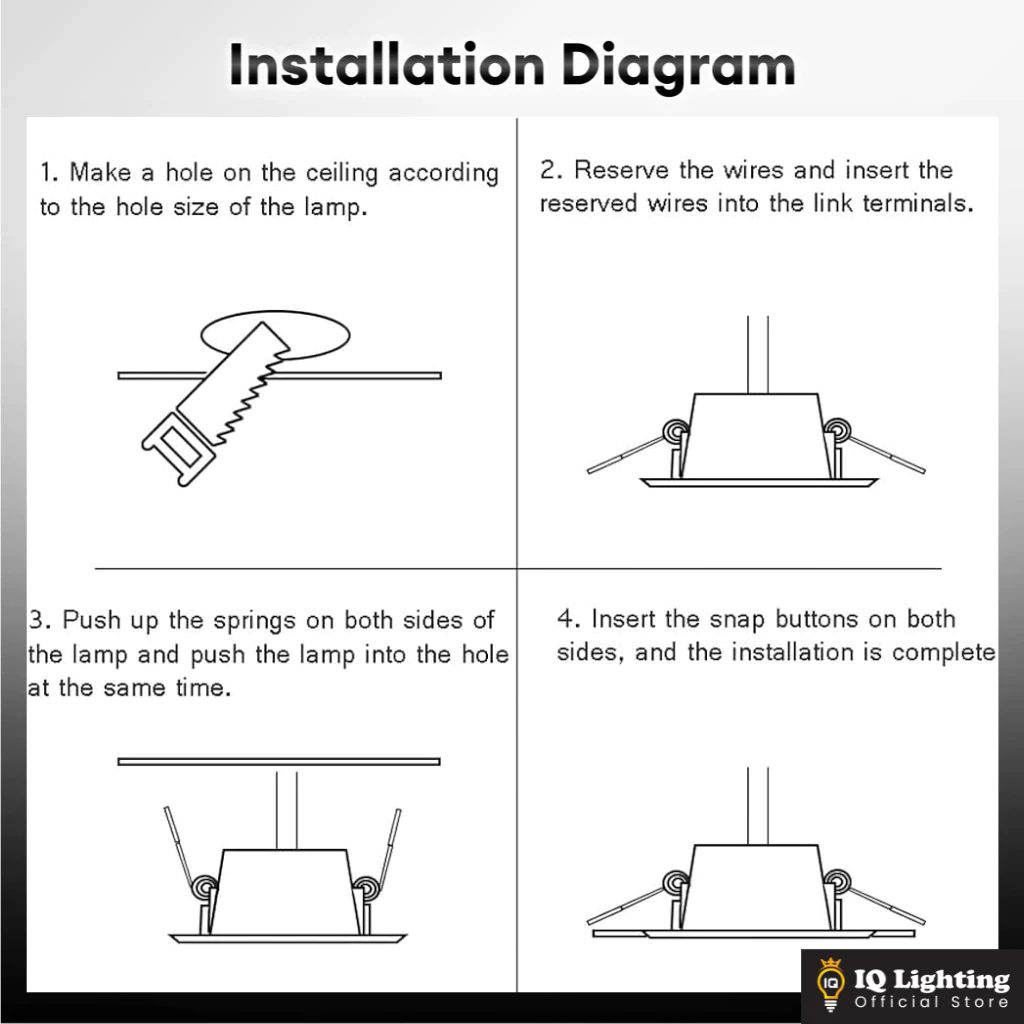 Installation Diagram

1. Make a hole on the ceiling according to the hole size of the lamp.

2. Reserve the wires and insert the reserved wires into the link terminals.

3. Push up the springs on both sides of the lamp and push the lamp into the hole at the same time.

4. Insert the snap buttons on both sides, and the installation is complete

IQ

IQ Lighting
Official Store