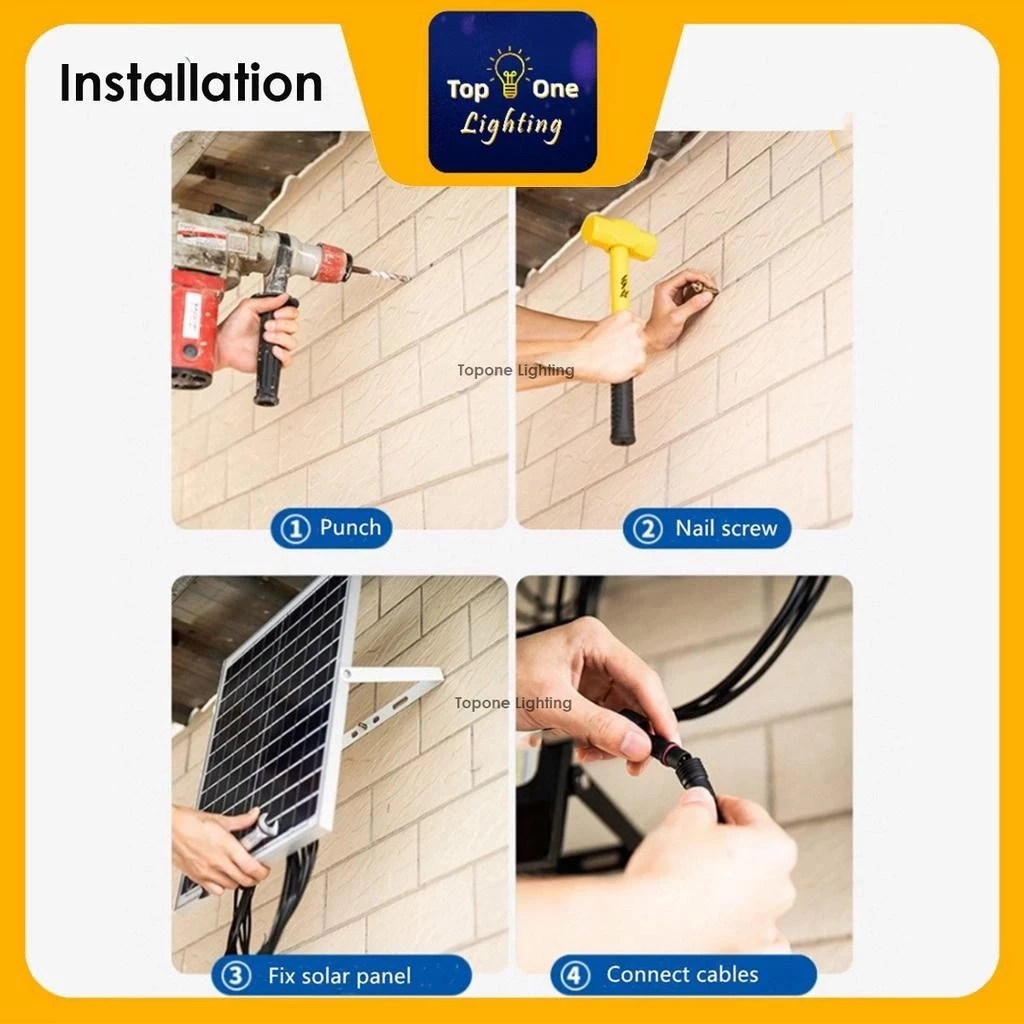 Installation

Top One Lighting

Topone Lighting

① Punch

② Nail screw

Topone Lighting

③ Fix solar panel

④ Connect cables