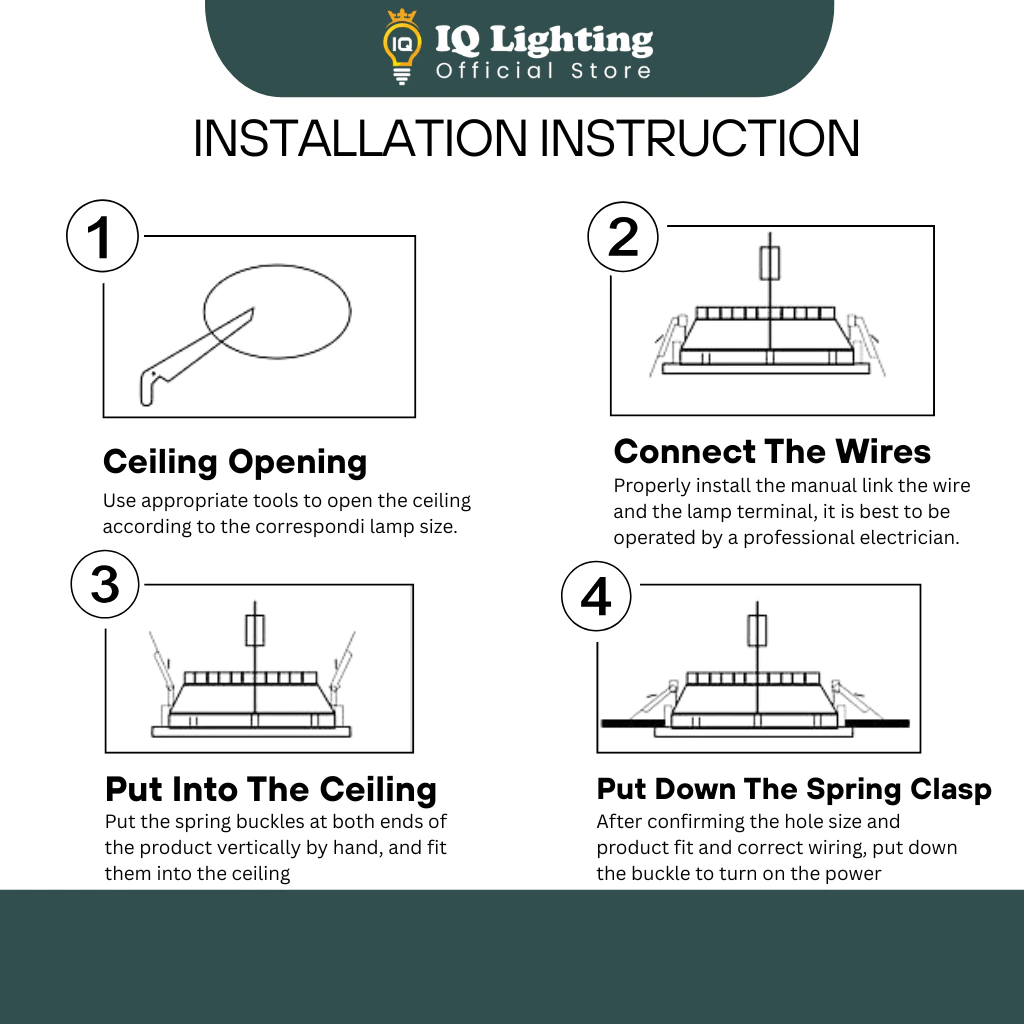 IQ
IQ Lighting
Official Store

INSTALLATION INSTRUCTION

1

Ceiling Opening
Use appropriate tools to open the ceiling according to the correspondi lamp size.

2

Connect The Wires
Properly install the manual link the wire and the lamp terminal, it is best to be operated by a professional electrician.

3

Put Into The Ceiling
Put the spring buckles at both ends of the product vertically by hand, and fit them into the ceiling

4

Put Down The Spring Clasp
After confirming the hole size and product fit and correct wiring, put down the buckle to turn on the power