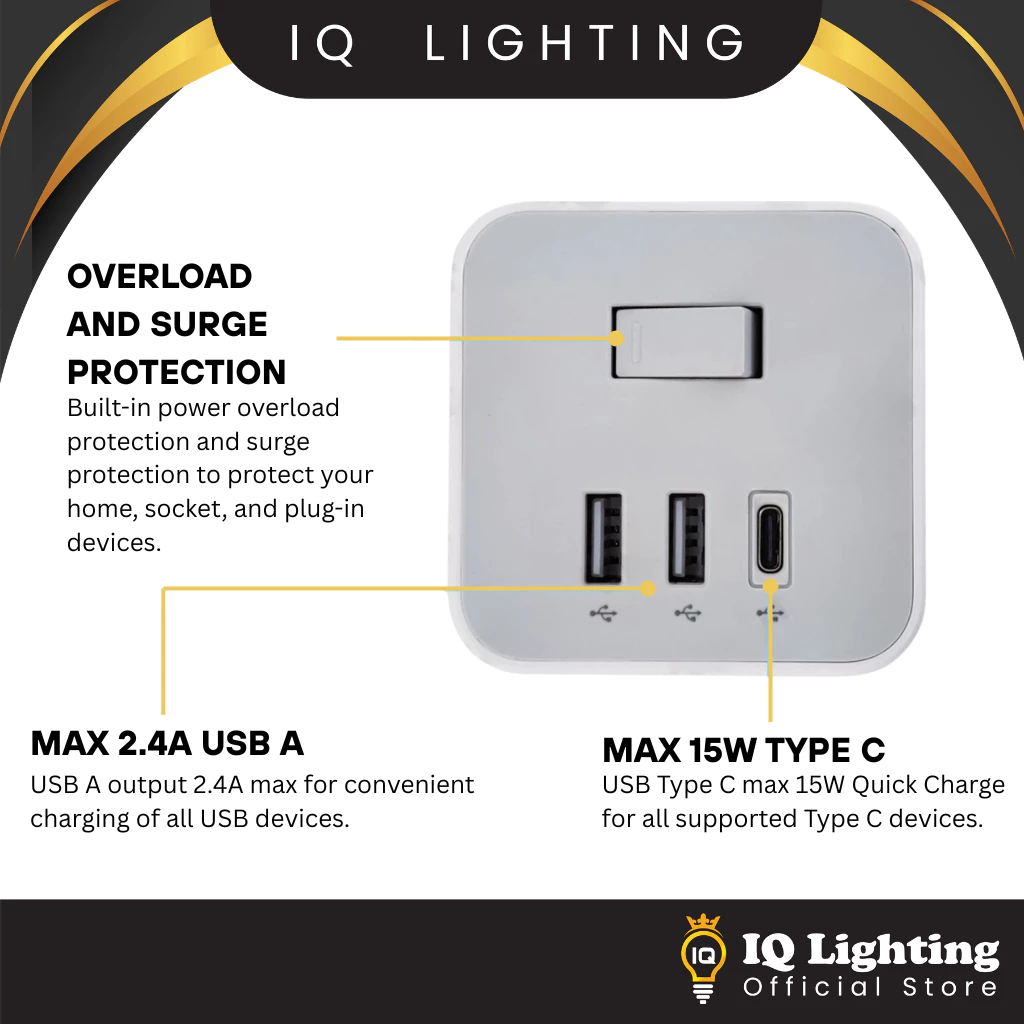 IQ LIGHTING

OVERLOAD AND SURGE PROTECTION
Built-in power overload protection and surge protection to protect your home, socket, and plug-in devices.

MAX 2.4A USB A
USB A output 2.4A max for convenient charging of all USB devices.

MAX 15W TYPE C
USB Type C max 15W Quick Charge for all supported Type C devices.

IQ
IQ Lighting
Official Store